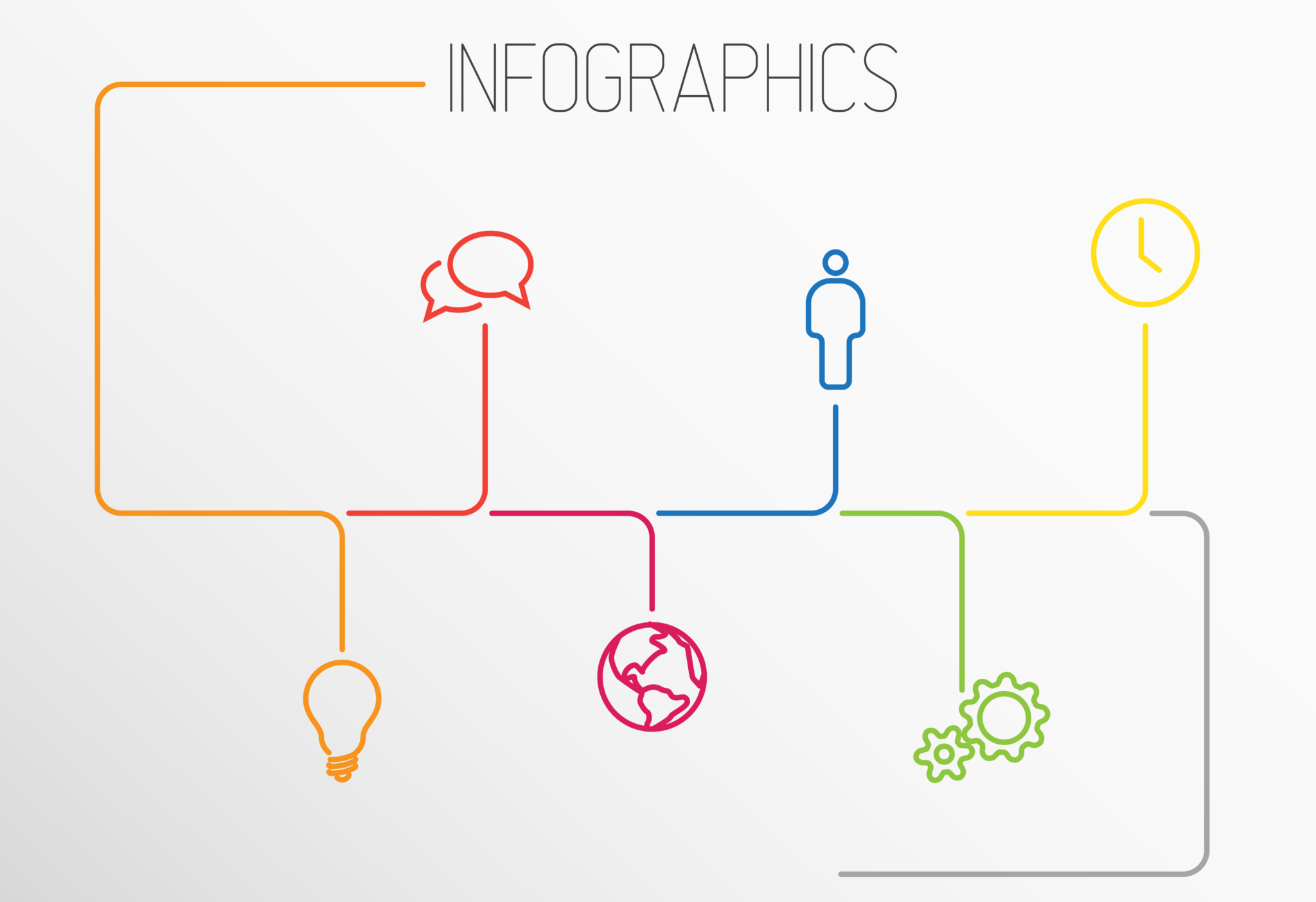 INFOGRAPHICS